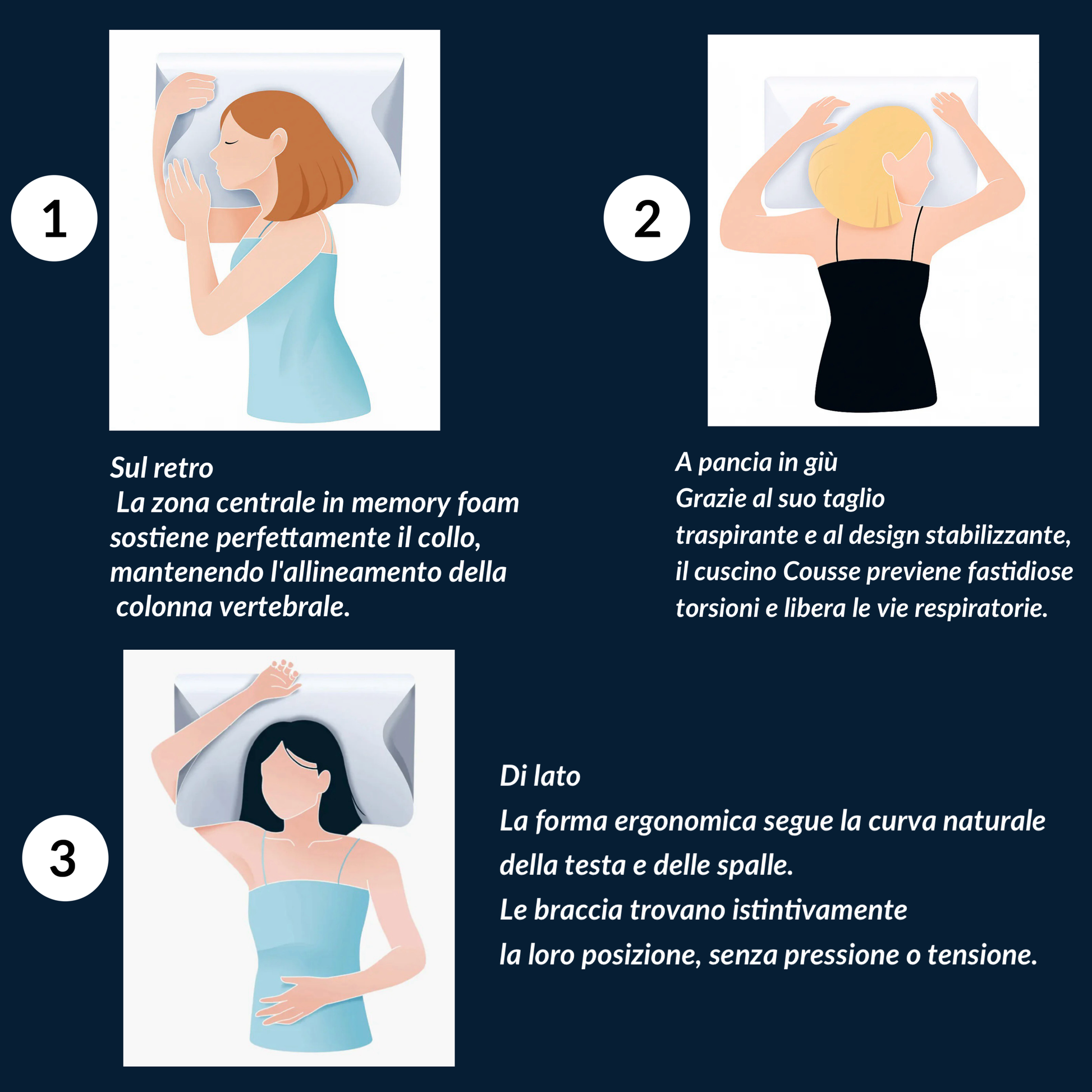 1

Sul retro
La zona centrale in memory foam sostiene perfettamente il collo, mantenendo l'allineamento della colonna vertebrale.

2

A pancia in giù
Grazie al suo taglio traspirante e al design stabilizzante, il cuscino Cousse previene fastidiose torsioni e libera le vie respiratorie.

3

Di lato
La forma ergonomica segue la curva naturale della testa e delle spalle.
Le braccia trovano istintivamente la loro posizione, senza pressione o tensione.