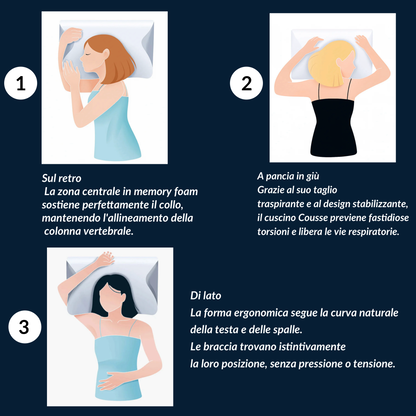 1

Sul retro
La zona centrale in memory foam sostiene perfettamente il collo, mantenendo l'allineamento della colonna vertebrale.

2

A pancia in giù
Grazie al suo taglio traspirante e al design stabilizzante, il cuscino Cousse previene fastidiose torsioni e libera le vie respiratorie.

3

Di lato
La forma ergonomica segue la curva naturale della testa e delle spalle.
Le braccia trovano istintivamente la loro posizione, senza pressione o tensione.